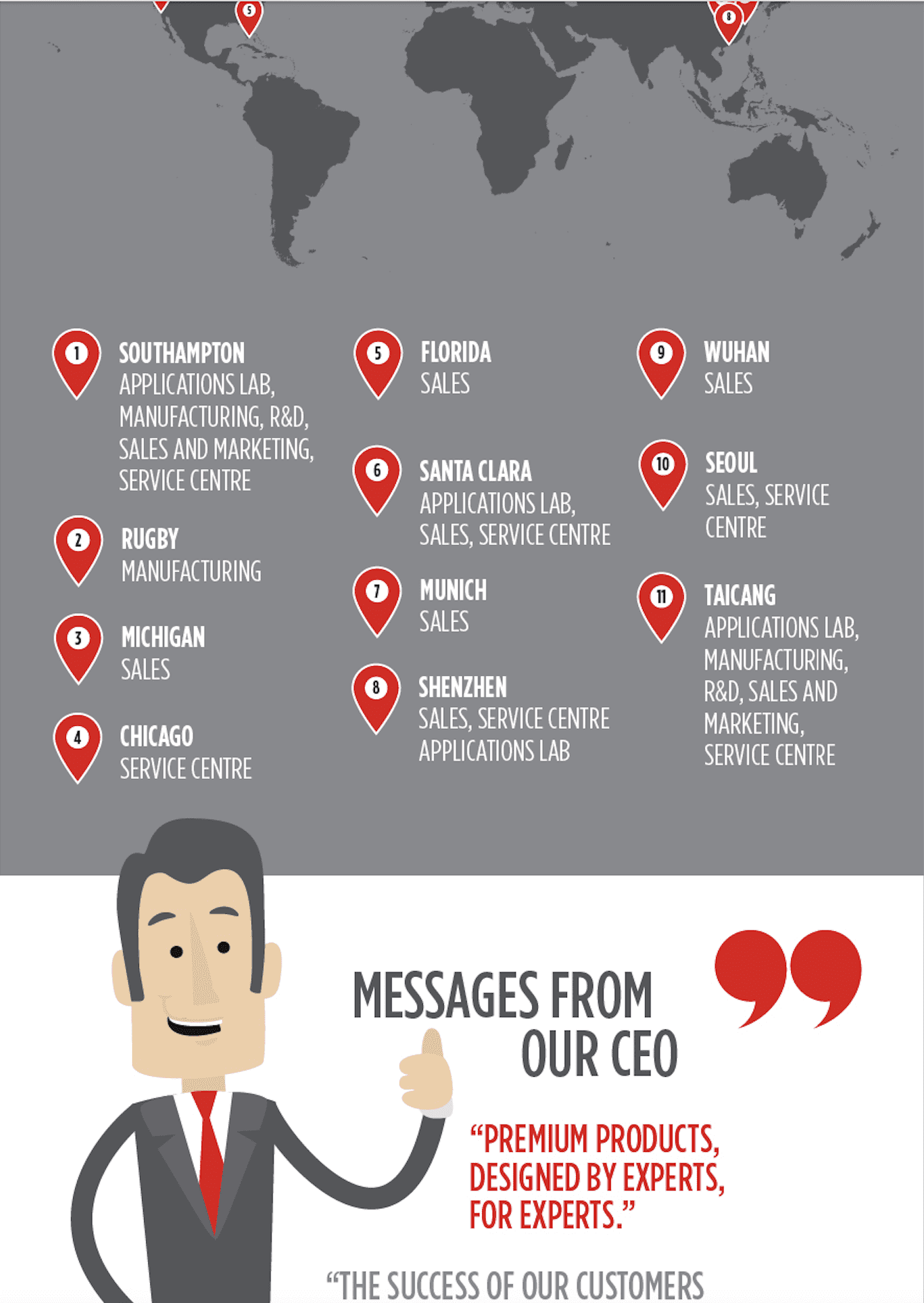 5

8

1
SOUTHAMPTON
APPLICATIONS LAB, MANUFACTURING, R&D, SALES AND MARKETING, SERVICE CENTRE

2
RUGBY
MANUFACTURING

3
MICHIGAN
SALES

4
CHICAGO
SERVICE CENTRE

5
FLORIDA
SALES

6
SANTA CLARA
APPLICATIONS LAB, SALES, SERVICE CENTRE

7
MUNICH
SALES

8
SHENZHEN
SALES, SERVICE CENTRE APPLICATIONS LAB

9
WUHAN
SALES

10
SEOUL
SALES, SERVICE CENTRE

11
TAICANG
APPLICATIONS LAB, MANUFACTURING, R&D, SALES AND MARKETING, SERVICE CENTRE

MESSAGES FROM OUR CEO

“PREMIUM PRODUCTS, DESIGNED BY EXPERTS, FOR EXPERTS.”

“THE SUCCESS OF OUR CUSTOMERS