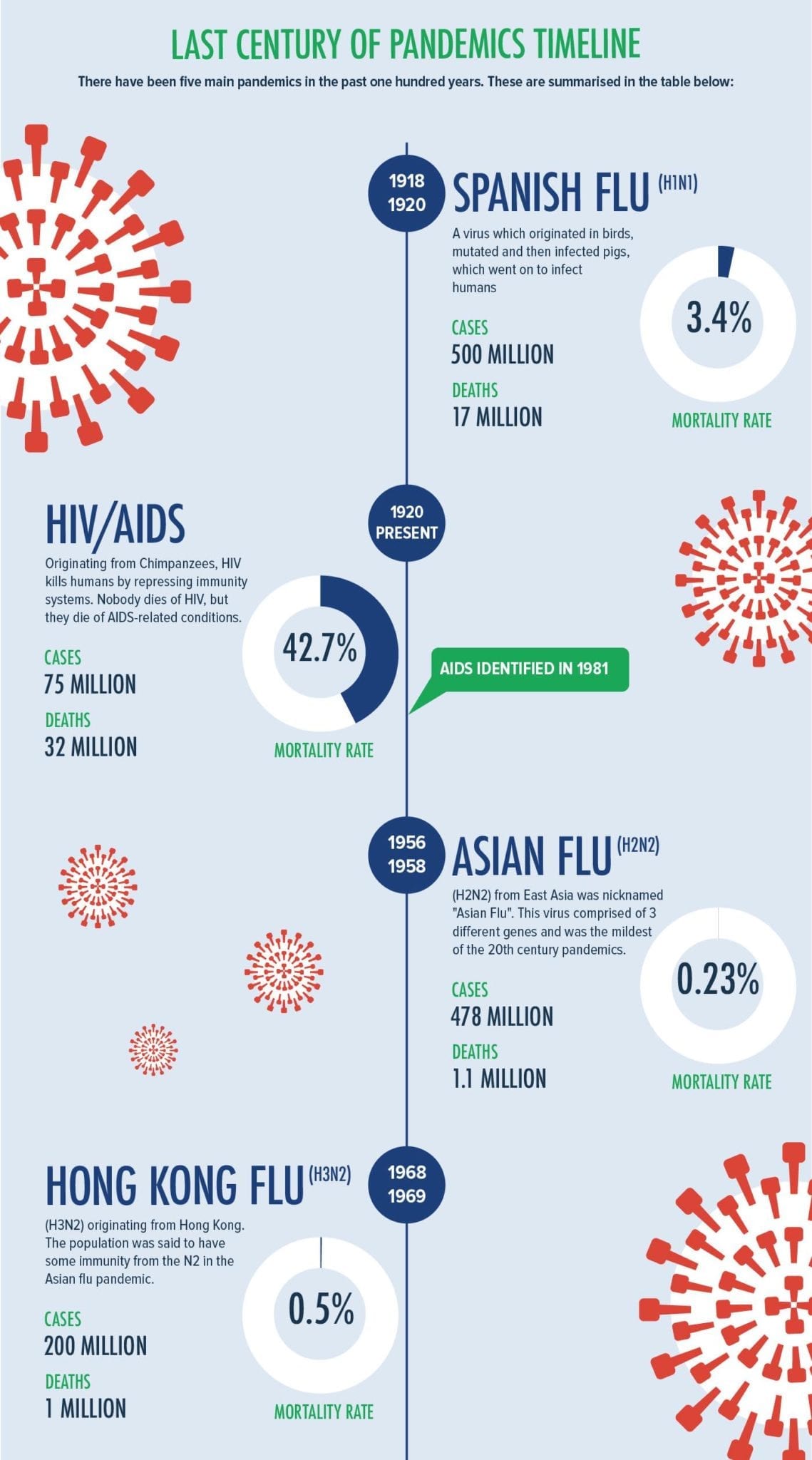 LAST CENTURY OF PANDEMICS TIMELINE

There have been five main pandemics in the past one hundred years. These are summarised in the table below:

1918
1920

SPANISH FLU (H1N1)

A virus which originated in birds, mutated and then infected pigs, which went on to infect humans

CASES
500 MILLION

DEATHS
17 MILLION

3.4%

MORTALITY RATE

1920
PRESENT

HIV/AIDS

Originating from Chimpanzees, HIV kills humans by repressing immunity systems. Nobody dies of HIV, but they die of AIDS-related conditions.

CASES
75 MILLION

DEATHS
32 MILLION

42.7%

MORTALITY RATE

AIDS IDENTIFIED IN 1981

1956
1958

ASIAN FLU (H2N2)

(H2N2) from East Asia was nicknamed "Asian Flu". This virus comprised of 3 different genes and was the mildest of the 20th century pandemics.

CASES
478 MILLION

DEATHS
1.1 MILLION

0.23%

MORTALITY RATE

1968
1969

HONG KONG FLU (H3N2)

(H3N2) originating from Hong Kong. The population was said to have some immunity from the N2 in the Asian flu pandemic.

CASES
200 MILLION

DEATHS
1 MILLION

0.5%

MORTALITY RATE