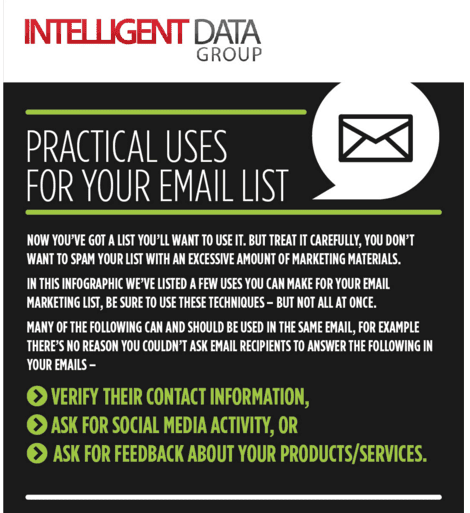 INTELLIGENT DATA GROUP

PRACTICAL USES FOR YOUR EMAIL LIST

NOW YOU'VE GOT A LIST YOU'LL WANT TO USE IT. BUT TREAT IT CAREFULLY, YOU DON'T WANT TO SPAM YOUR LIST WITH AN EXCESSIVE AMOUNT OF MARKETING MATERIALS.

IN THIS INFOGRAPHIC WE'VE LISTED A FEW USES YOU CAN MAKE FOR YOUR EMAIL MARKETING LIST, BE SURE TO USE THESE TECHNIQUES – BUT NOT ALL AT ONCE.

MANY OF THE FOLLOWING CAN AND SHOULD BE USED IN THE SAME EMAIL, FOR EXAMPLE THERE'S NO REASON YOU COULDN'T ASK EMAIL RECIPIENTS TO ANSWER THE FOLLOWING IN YOUR EMAILS –

VERIFY THEIR CONTACT INFORMATION,
ASK FOR SOCIAL MEDIA ACTIVITY, OR
ASK FOR FEEDBACK ABOUT YOUR PRODUCTS/SERVICES.