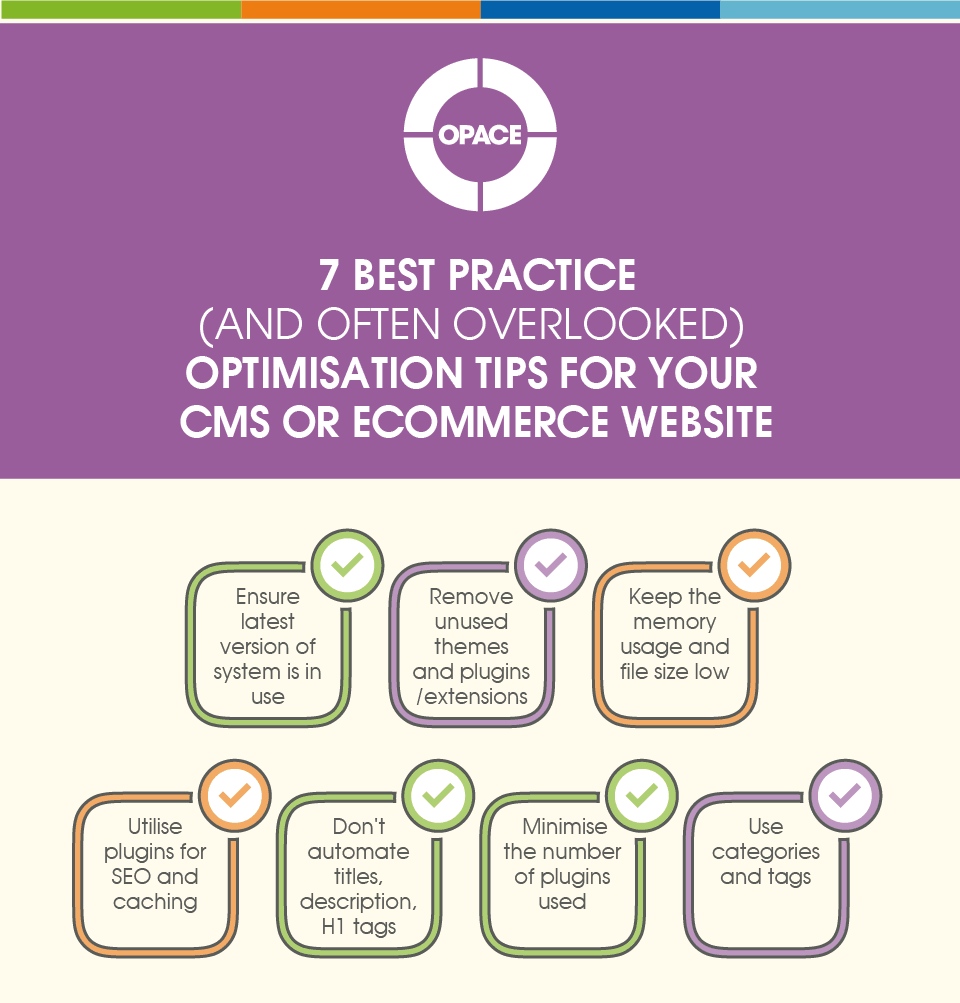 OPACE

7 BEST PRACTICE (AND OFTEN OVERLOOKED) OPTIMISATION TIPS FOR YOUR CMS OR ECOMMERCE WEBSITE

Ensure latest version of system is in use

Remove unused themes and plugins /extensions

Keep the memory usage and file size low

Utilise plugins for SEO and caching

Don't automate titles, description, H1 tags

Minimise the number of plugins used

Use categories and tags